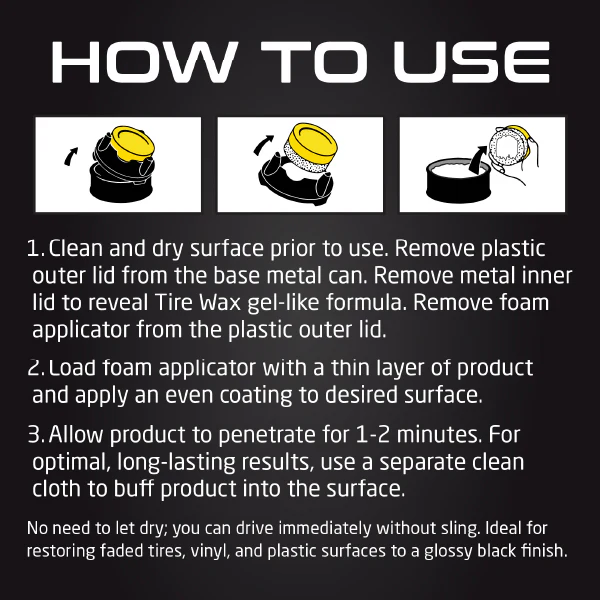 HOW TO USE

1. Clean and dry surface prior to use. Remove plastic outer lid from the base metal can. Remove metal inner lid to reveal Tire Wax gel-like formula. Remove foam applicator from the plastic outer lid.

2. Load foam applicator with a thin layer of product and apply an even coating to desired surface.

3. Allow product to penetrate for 1-2 minutes. For optimal, long-lasting results, use a separate clean cloth to buff product into the surface.

No need to let dry; you can drive immediately without sling. Ideal for restoring faded tires, vinyl, and plastic surfaces to a glossy black finish.