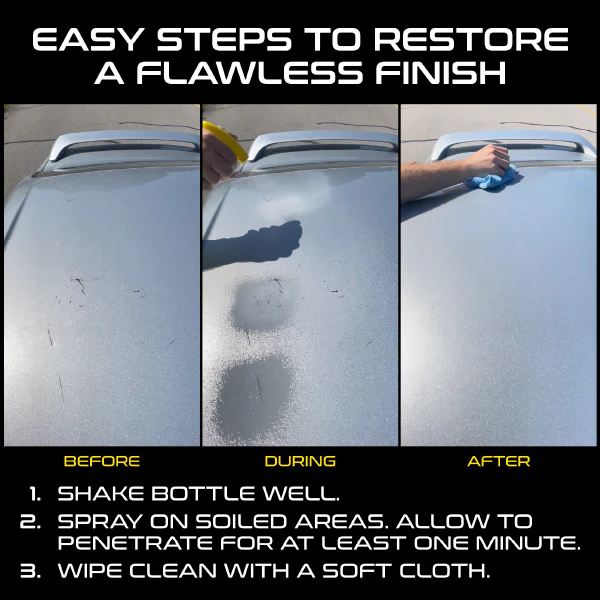 EASY STEPS TO RESTORE A FLAWLESS FINISH

BEFORE

DURING

AFTER

1. SHAKE BOTTLE WELL.
2. SPRAY ON SOILED AREAS. ALLOW TO PENETRATE FOR AT LEAST ONE MINUTE.
3. WIPE CLEAN WITH A SOFT CLOTH.